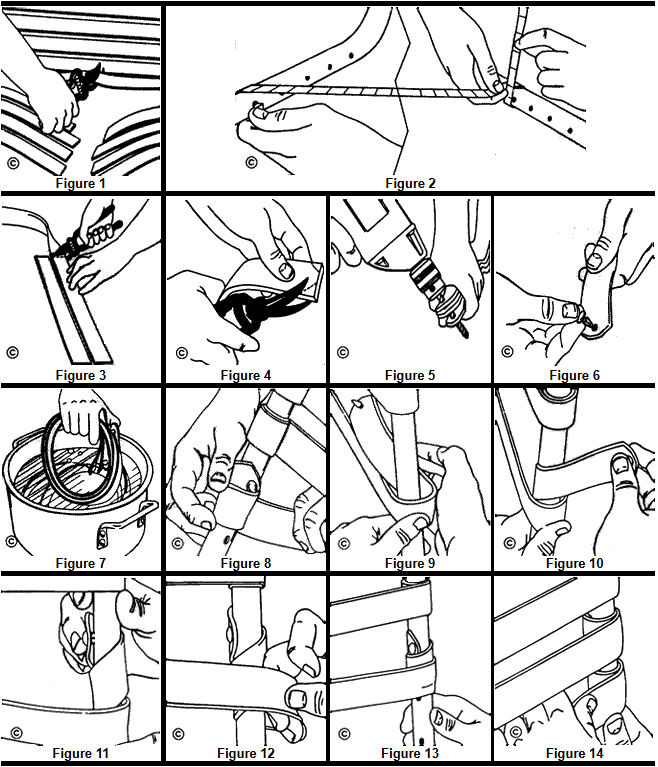 ©
Figure 1

©
Figure 2

©
Figure 3

©
Figure 4

©
Figure 5

©
Figure 6

©
Figure 7

©
Figure 8

©
Figure 9

©
Figure 10

©
Figure 11

©
Figure 12

©
Figure 13

©
Figure 14