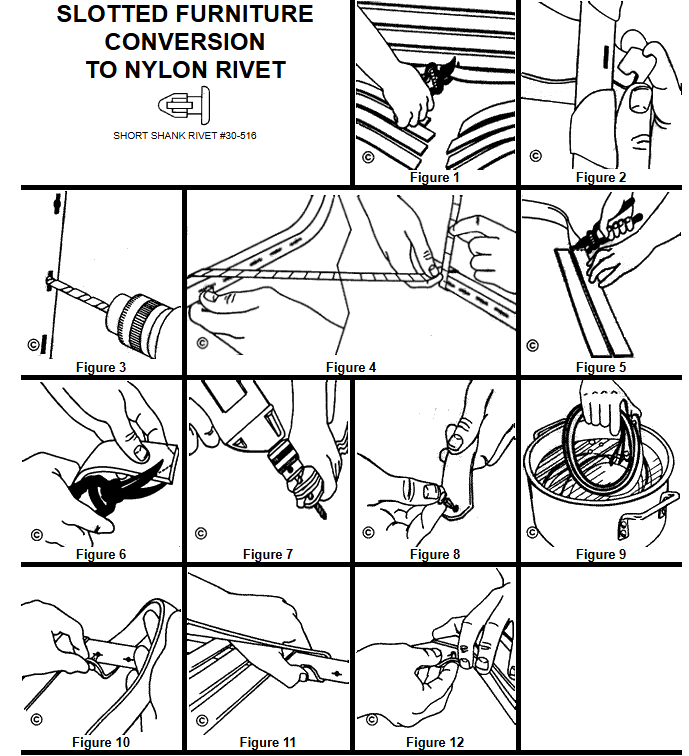 SLOTTED FURNITURE CONVERSION TO NYLON RIVET

SHORT SHANK RIVET #30-516

©
Figure 1

©
Figure 2

©
Figure 3

©
Figure 4

©
Figure 5

©
Figure 6

©
Figure 7

©
Figure 8

©
Figure 9

©
Figure 10

©
Figure 11

©
Figure 12