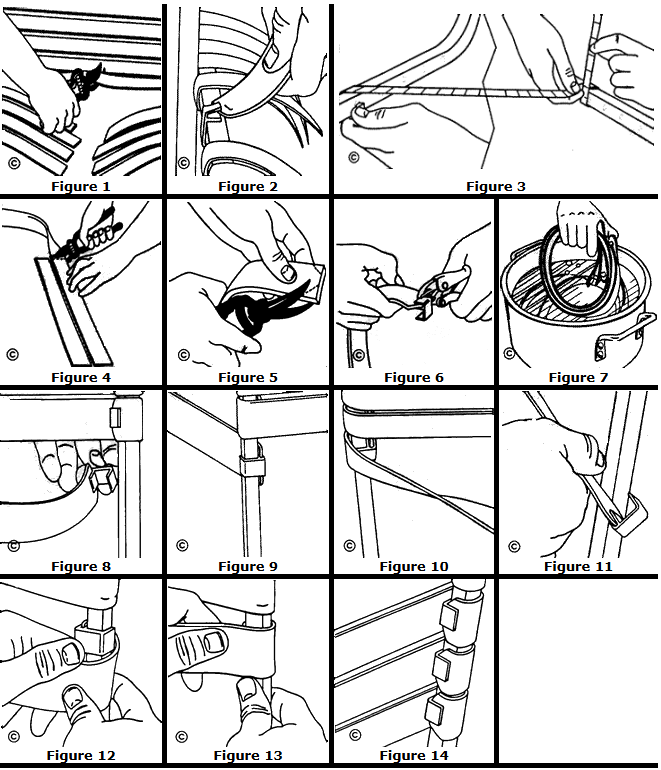 ©
Figure 1

©
Figure 2

©
Figure 3

©
Figure 4

©
Figure 5

©
Figure 6

©
Figure 7

©
Figure 8

©
Figure 9

©
Figure 10

©
Figure 11

©
Figure 12

©
Figure 13

©
Figure 14